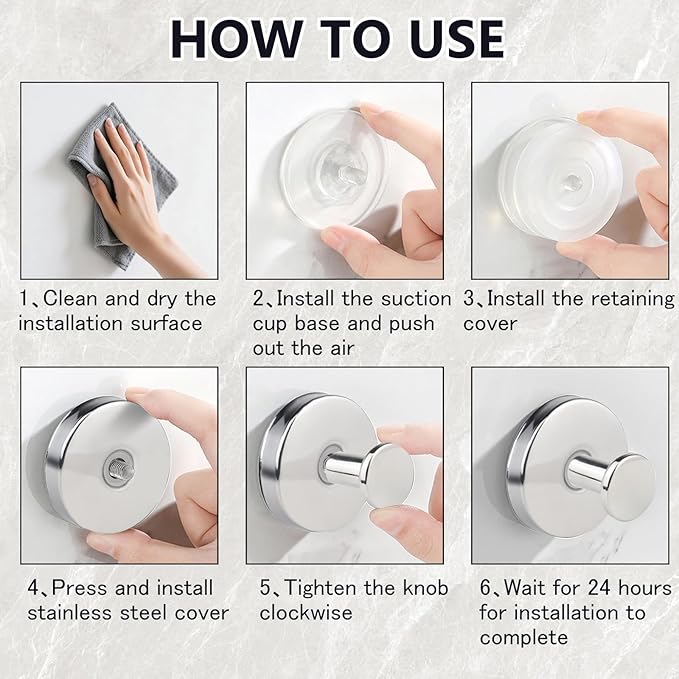 HOW TO USE

1、Clean and dry the installation surface

2、Install the suction cup base and push out the air

3、Install the retaining cover

4、Press and install stainless steel cover

5、Tighten the knob clockwise

6、Wait for 24 hours for installation to complete