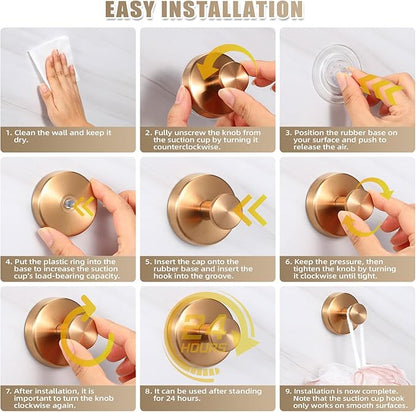 EASY INSTALLATION

1. Clean the wall and keep it dry.

2. Fully unscrew the knob from the suction cup by turning it counterclockwise.

3. Position the rubber base on your surface and push to release the air.

4. Put the plastic ring into the base to increase the suction cup's load-bearing capacity.

5. Insert the cap onto the rubber base and insert the hook into the groove.

6. Keep the pressure, then tighten the knob by turning it clockwise until tight.

7. After installation, it is important to turn the knob clockwise again.

24 HOURS

8. It can be used after standing for 24 hours.

9. Installation is now complete. Note that the suction cup hook only works on smooth surfaces.