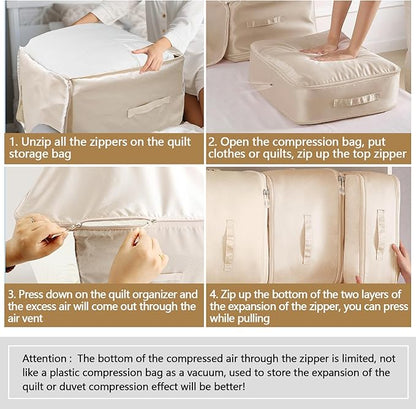 1. Unzip all the zippers on the quilt storage bag

2. Open the compression bag, put clothes or quilts, zip up the top zipper

3. Press down on the quilt organizer and the excess air will come out through the air vent

4. Zip up the bottom of the two layers of the expansion of the zipper, you can press while pulling

Attention : The bottom of the compressed air through the zipper is limited, not like a plastic compression bag as a vacuum, used to store the expansion of the quilt or duvet compression effect will be better!