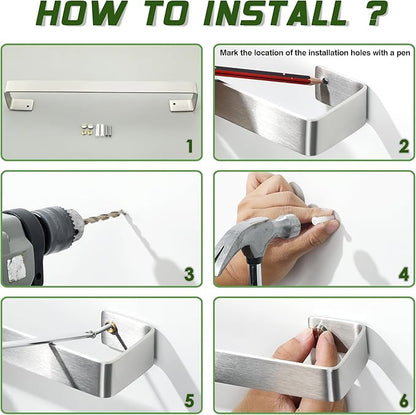 HOW TO INSTALL ?

1

Mark the location of the installation holes with a pen

2

3

4

5

6