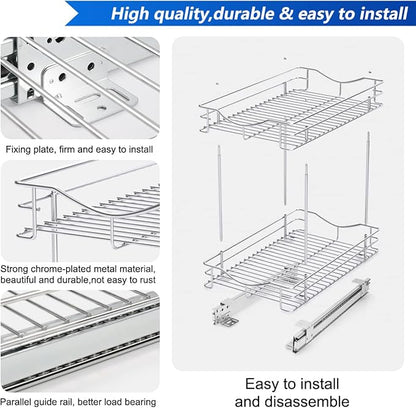 High quality,durable & easy to install

Fixing plate, firm and easy to install

Strong chrome-plated metal material, beautiful and durable,not easy to rust

Parallel guide rail, better load bearing

Easy to install and disassemble