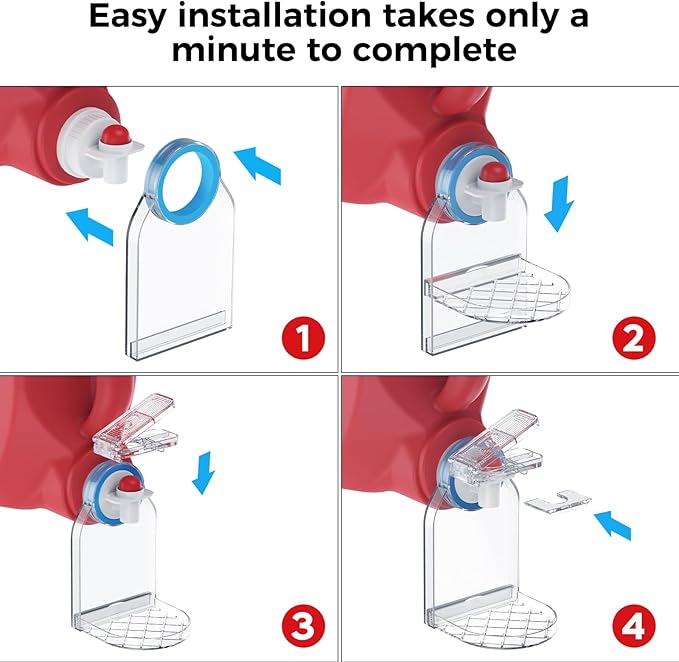 Easy installation takes only a minute to complete

1

2

3

4