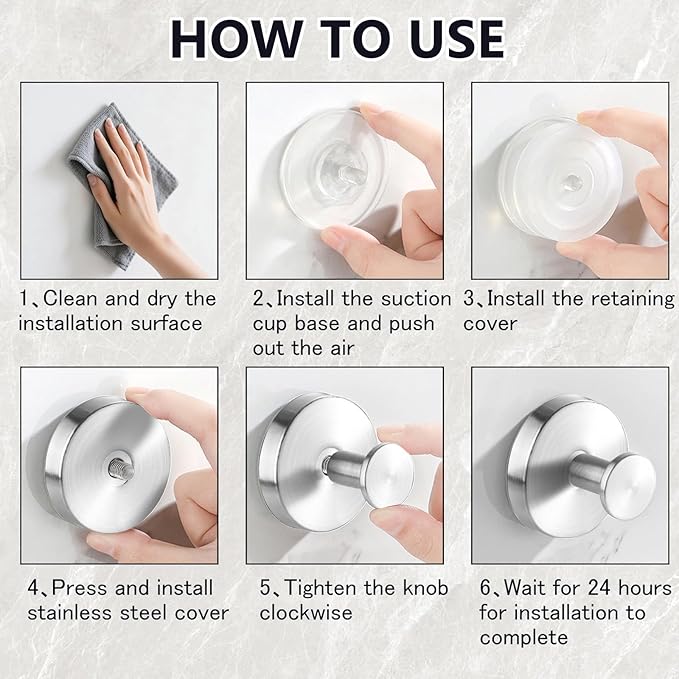 HOW TO USE

1、Clean and dry the installation surface

2、Install the suction cup base and push out the air

3、Install the retaining cover

4、Press and install stainless steel cover

5、Tighten the knob clockwise

6、Wait for 24 hours for installation to complete