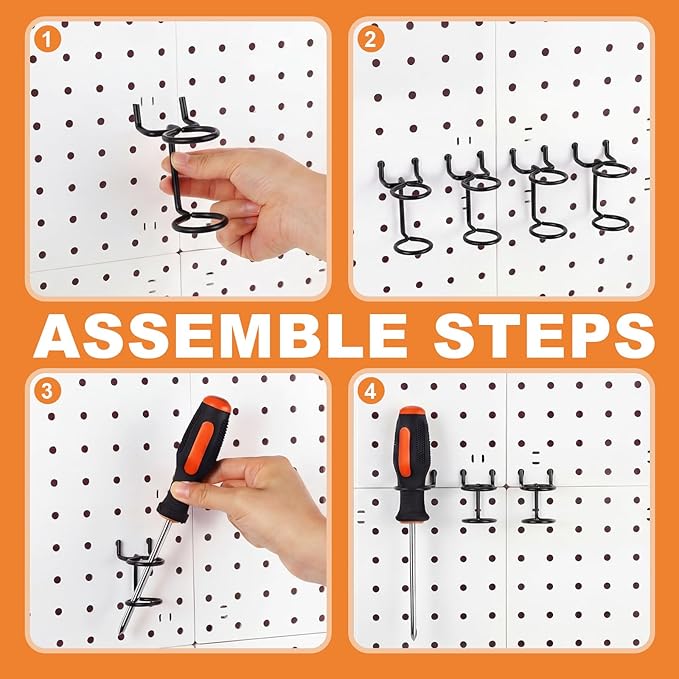 1
2
ASSEMBLE STEPS
3
4