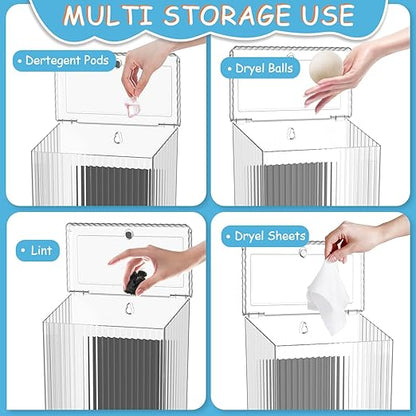 MULTI STORAGE USE

• Dertegent Pods

• Dryel Balls

• Lint

• Dryel Sheets