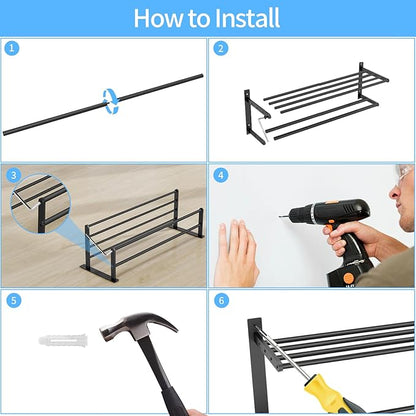 How to Install

1

2

3

4

5

6