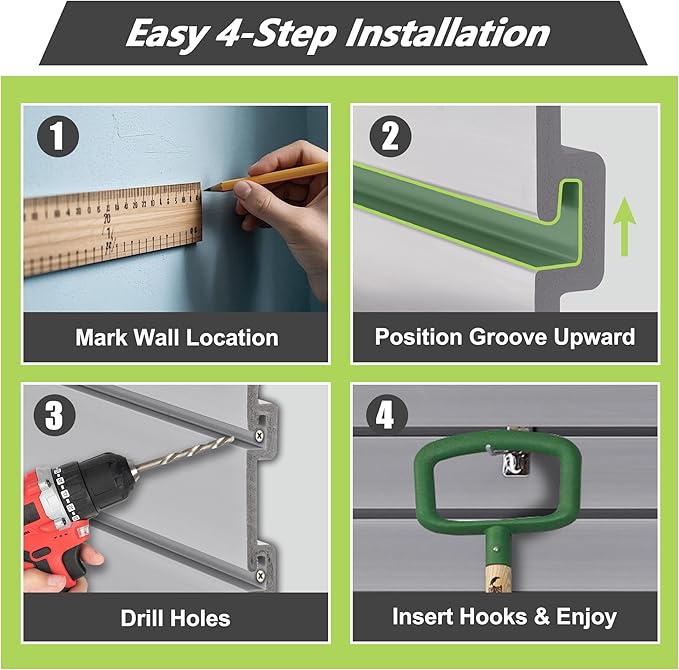 Easy 4-Step Installation

1

Mark Wall Location

2

Position Groove Upward

3

Drill Holes

4

Insert Hooks & Enjoy