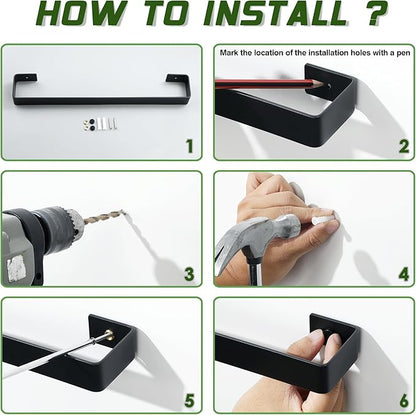 HOW TO INSTALL ?

1

Mark the location of the installation holes with a pen

2

3

4

5

6