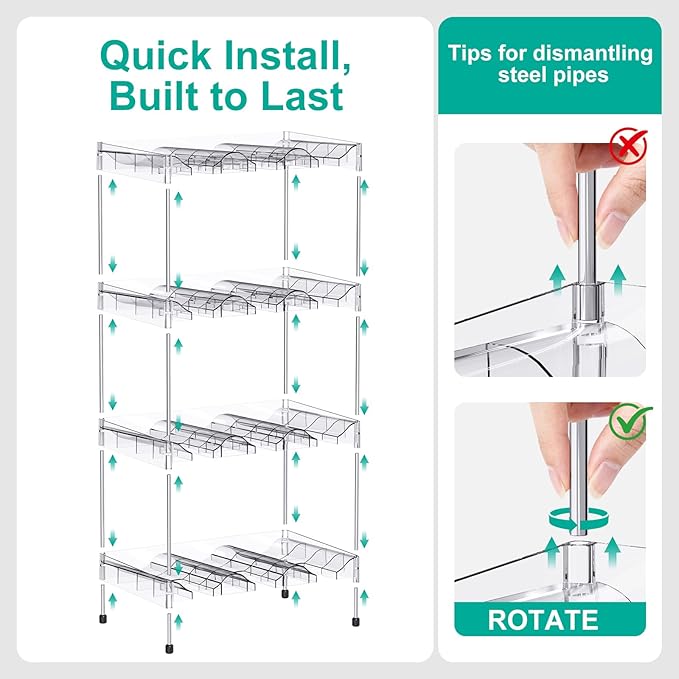 Quick Install, Built to Last

Tips for dismantling steel pipes

ROTATE