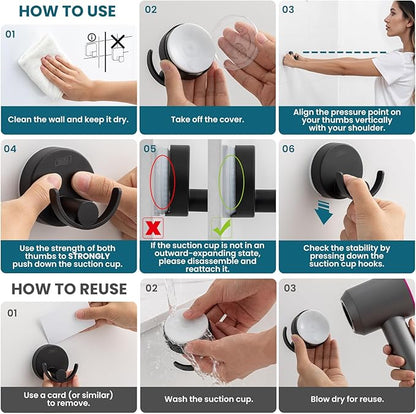 HOW TO USE

01

Clean the wall and keep it dry.

02

Take off the cover.

03

Align the pressure point on your thumbs vertically with your shoulder.

04

Use the strength of both thumbs to STRONGLY push down the suction cup.

05

If the suction cup is not in an outward-expanding state, please disassemble and reattach it.

06

Check the stability by pressing down the suction cup hooks.

HOW TO REUSE

01

Use a card (or similar) to remove.

02

Wash the suction cup.

03

Blow dry for reuse.