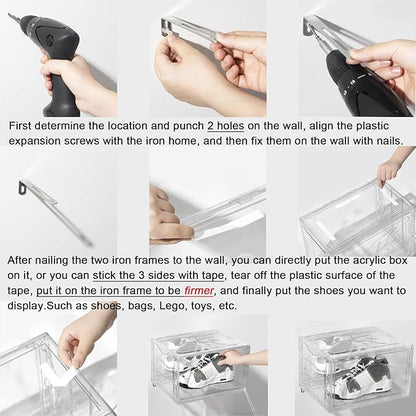 First determine the location and punch 2 holes on the wall, align the plastic expansion screws with the iron home, and then fix them on the wall with nails.

After nailing the two iron frames to the wall, you can directly put the acrylic box on it, or you can stick the 3 sides with tape, tear off the plastic surface of the tape, put it on the iron frame to be firmer, and finally put the shoes you want to display.Such as shoes, bags, Lego, toys, etc.