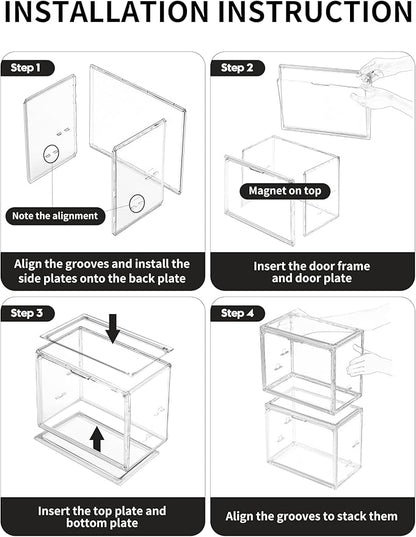 INSTALLATION INSTRUCTION

Step 1

Note the alignment

Align the grooves and install the side plates onto the back plate

Step 2

Magnet on top

Insert the door frame and door plate

Step 3

Insert the top plate and bottom plate

Step 4

Align the grooves to stack them