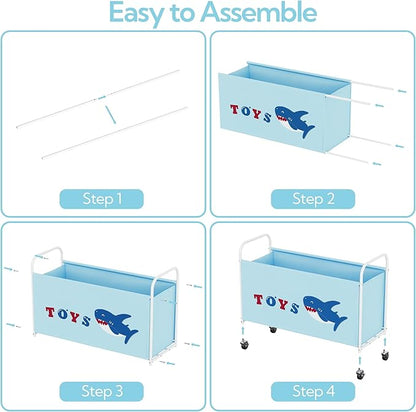 Easy to Assemble

Step 1

TOYS

Step 2

TOYS

Step 3

TOYS

Step 4