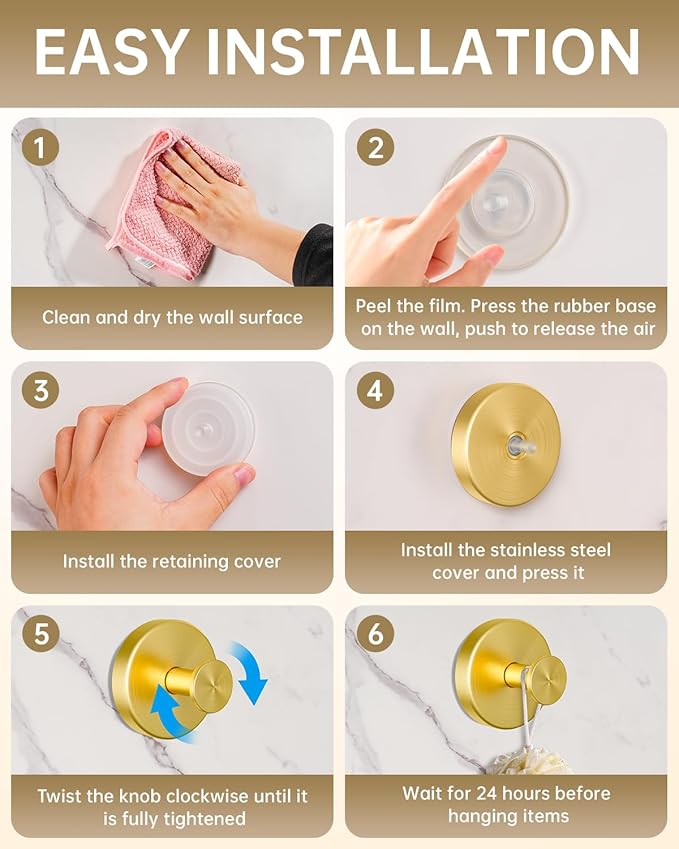 EASY INSTALLATION

1

Clean and dry the wall surface

2

Peel the film. Press the rubber base on the wall, push to release the air

3

Install the retaining cover

4

Install the stainless steel cover and press it

5

Twist the knob clockwise until it is fully tightened

6

Wait for 24 hours before hanging items