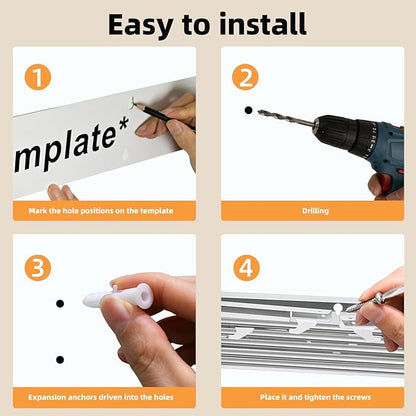 Easy to install

1

mplate*

Mark the hole positions on the template

2

Drilling

3

Expansion anchors driven into the holes

4

Place it and tighten the screws