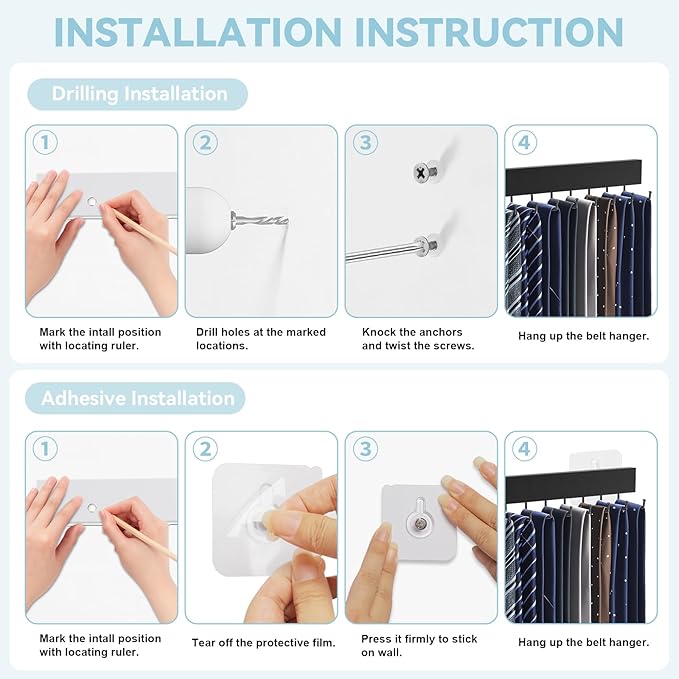 INSTALLATION INSTRUCTION

Drilling Installation

1
Mark the intall position with locating ruler.

2
Drill holes at the marked locations.

3
Knock the anchors and twist the screws.

4
Hang up the belt hanger.

Adhesive Installation

1
Mark the intall position with locating ruler.

2
Tear off the protective film.

3
Press it firmly to stick on wall.

4
Hang up the belt hanger.