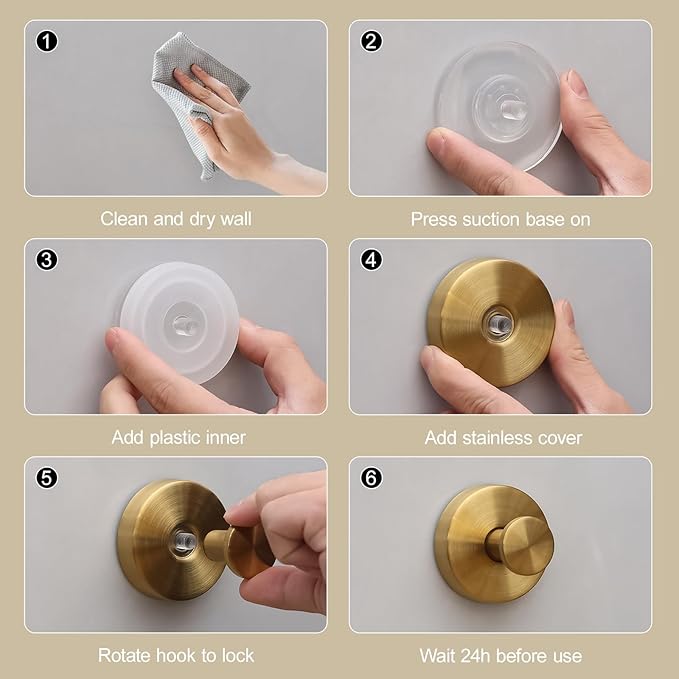 1
Clean and dry wall

2
Press suction base on

3
Add plastic inner

4
Add stainless cover

5
Rotate hook to lock

6
Wait 24h before use