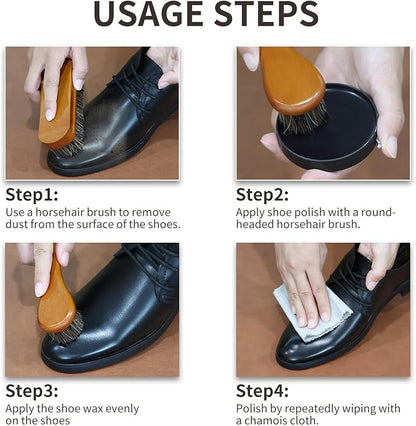 USAGE STEPS

Step1:
Use a horsehair brush to remove dust from the surface of the shoes.

Step2:
Apply shoe polish with a round-headed horsehair brush.

Step3:
Apply the shoe wax evenly on the shoes

Step4:
Polish by repeatedly wiping with a chamois cloth.