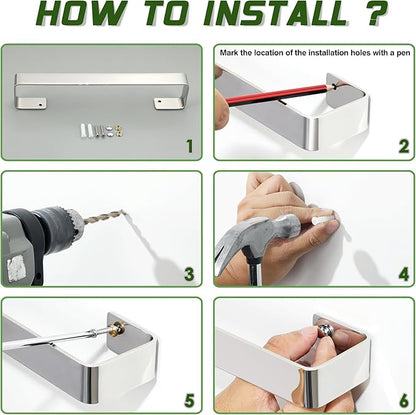 HOW TO INSTALL ?

1

Mark the location of the installation holes with a pen

2

3

4

5

6