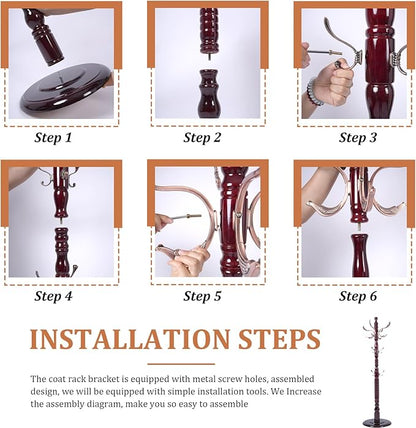 Step 1

Step 2

Step 3

Step 4

Step 5

Step 6

INSTALLATION STEPS

The coat rack bracket is equipped with metal screw holes, assembled design, we will be equipped with simple installation tools. We Increase the assembly diagram, make you so easy to assemble