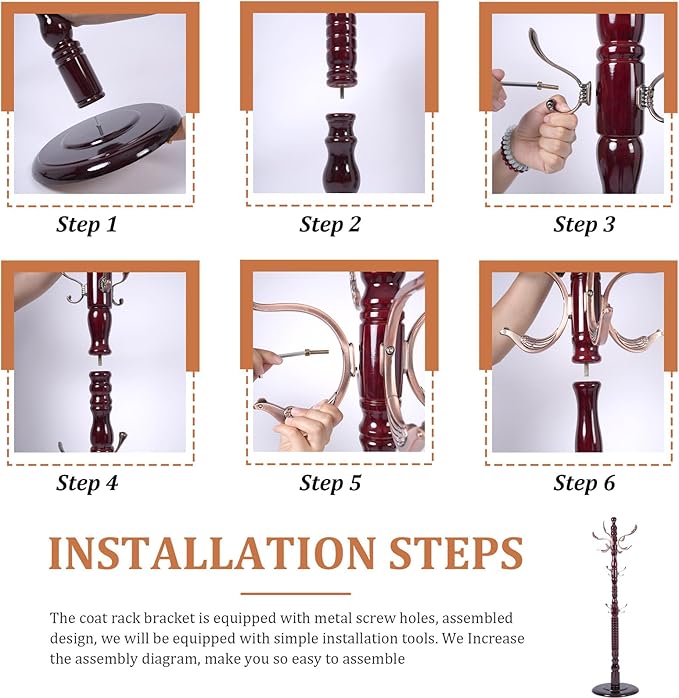 Step 1

Step 2

Step 3

Step 4

Step 5

Step 6

INSTALLATION STEPS

The coat rack bracket is equipped with metal screw holes, assembled design, we will be equipped with simple installation tools. We Increase the assembly diagram, make you so easy to assemble