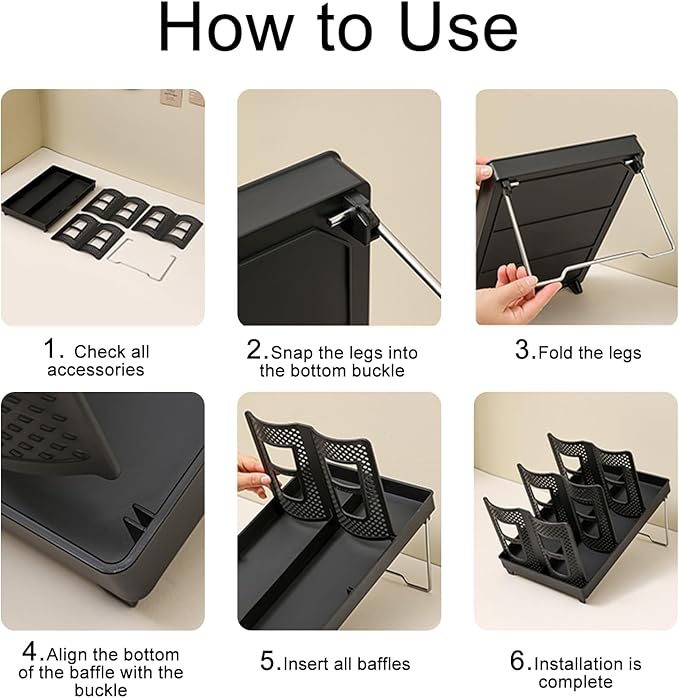 How to Use

1. Check all accessories

2.Snap the legs into the bottom buckle

3.Fold the legs

4.Align the bottom of the baffle with the buckle

5.Insert all baffles

6.Installation is complete