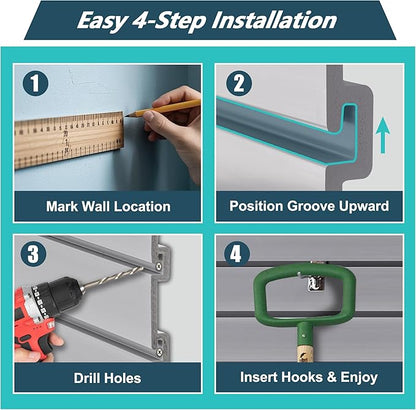 Easy 4-Step Installation

1
Mark Wall Location

2
Position Groove Upward

3
Drill Holes

4
Insert Hooks & Enjoy