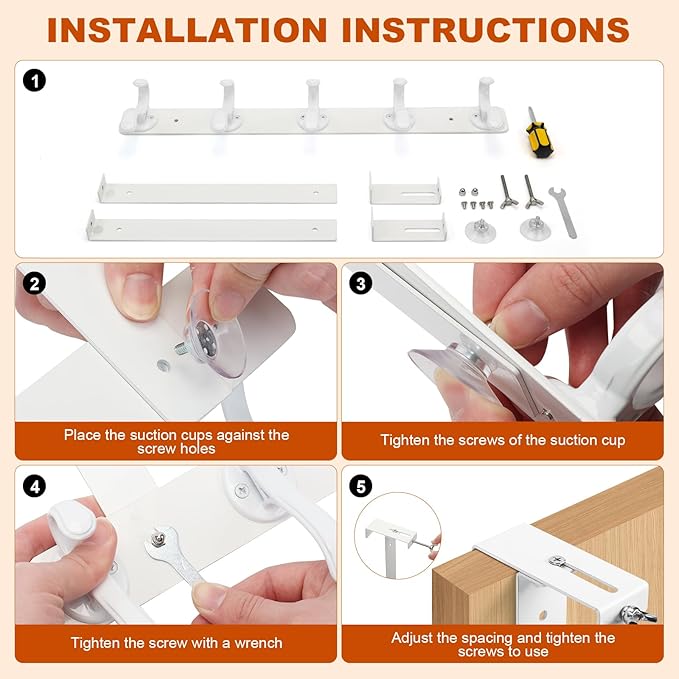 INSTALLATION INSTRUCTIONS

1

2

Place the suction cups against the screw holes

3

Tighten the screws of the suction cup

4

Tighten the screw with a wrench

5

Adjust the spacing and tighten the screws to use