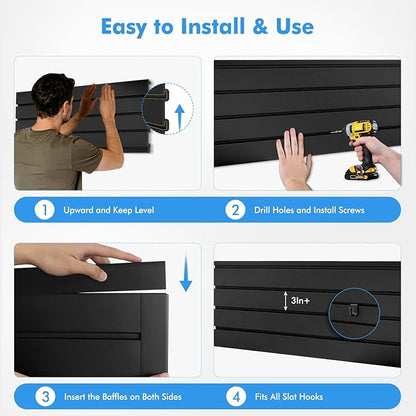 Easy to Install & Use

1 Upward and Keep Level

2 Drill Holes and Install Screws

3In+

3 Insert the Baffles on Both Sides

4 Fits All Slat Hooks