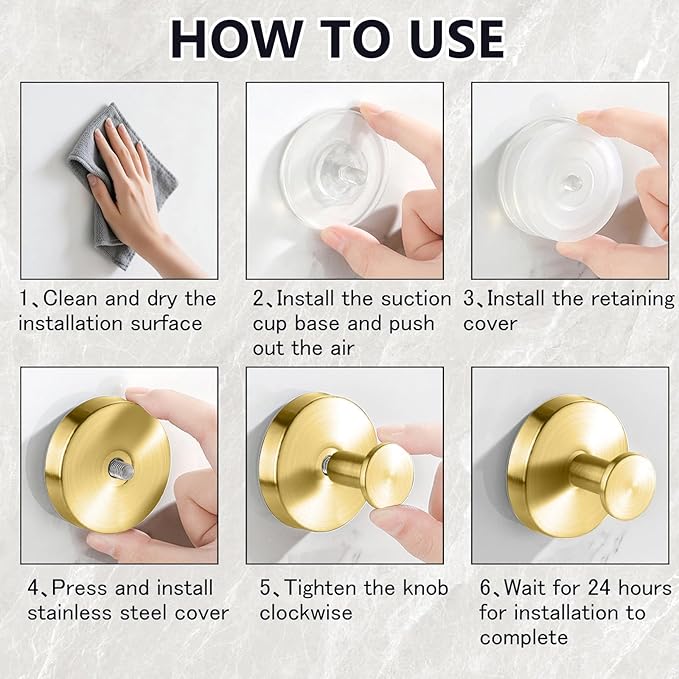 HOW TO USE

1、Clean and dry the installation surface

2、Install the suction cup base and push out the air

3、Install the retaining cover

4、Press and install stainless steel cover

5、Tighten the knob clockwise

6、Wait for 24 hours for installation to complete