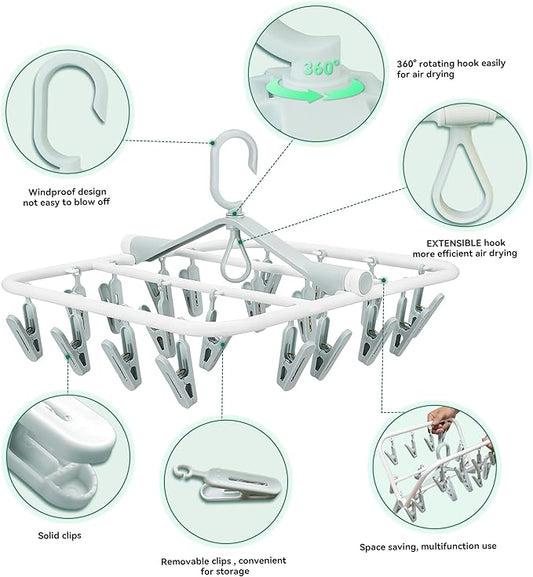 360°

360° rotating hook easily for air drying

Windproof design not easy to blow off

EXTENSIBLE hook more efficient air drying

Solid clips

Removable clips , convenient for storage

Space saving, multifunction use