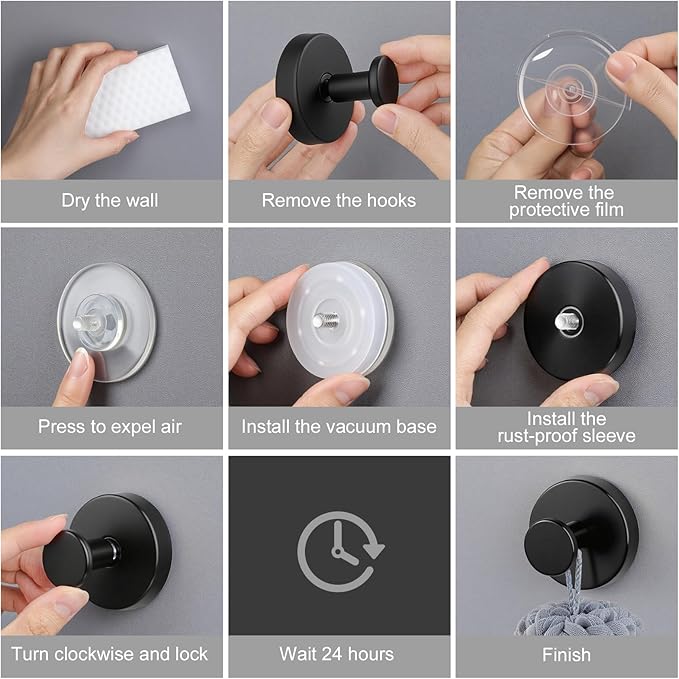 Dry the wall

Remove the hooks

Remove the protective film

Press to expel air

Install the vacuum base

Install the rust-proof sleeve

Turn clockwise and lock

Wait 24 hours

Finish