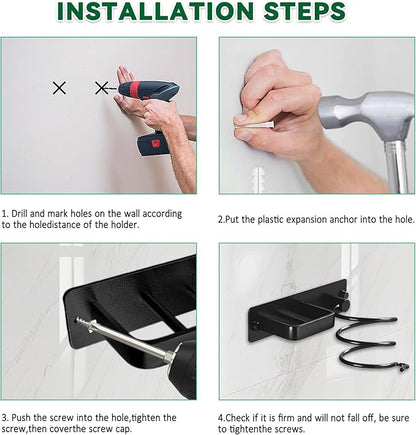 INSTALLATION STEPS

1. Drill and mark holes on the wall according to the holedistance of the holder.

2.Put the plastic expansion anchor into the hole.

3. Push the screw into the hole,tighten the screw,then coverthe screw cap.

4.Check if it is firm and will not fall off, be sure to tightenthe screws.