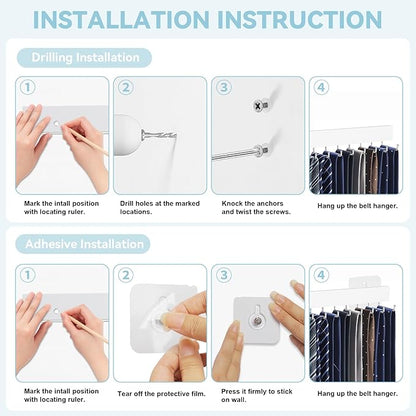 INSTALLATION INSTRUCTION

Drilling Installation

1

Mark the intall position with locating ruler.

2

Drill holes at the marked locations.

3

Knock the anchors and twist the screws.

4

Hang up the belt hanger.

Adhesive Installation

1

Mark the intall position with locating ruler.

2

Tear off the protective film.

3

Press it firmly to stick on wall.

4

Hang up the belt hanger.