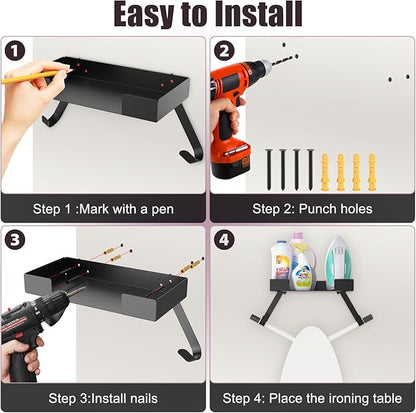 Easy to Install

1

Step 1 :Mark with a pen

2

Step 2: Punch holes

3

Step 3:Install nails

4

Step 4: Place the ironing table