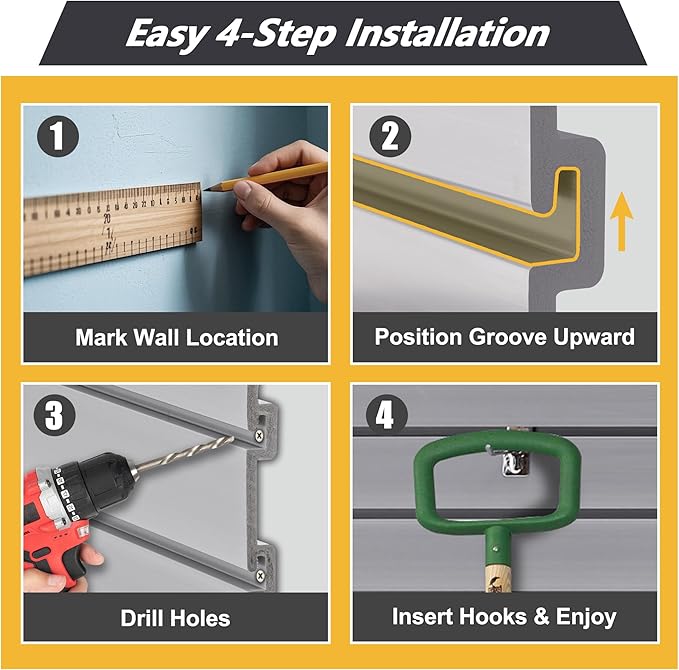 Easy 4-Step Installation

1

Mark Wall Location

2

Position Groove Upward

3

Drill Holes

4

Insert Hooks & Enjoy