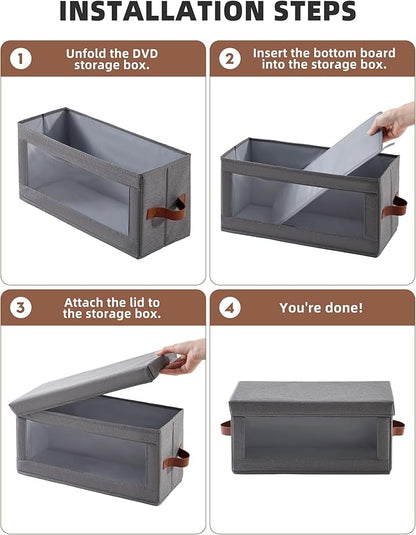 INSTALLATION STEPS

1 Unfold the DVD storage box.

2 Insert the bottom board into the storage box.

3 Attach the lid to the storage box.

4 You're done!