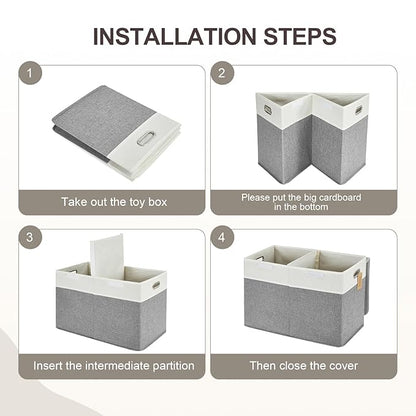 INSTALLATION STEPS

1

Take out the toy box

2

Please put the big cardboard in the bottom

3

Insert the intermediate partition

4

Then close the cover