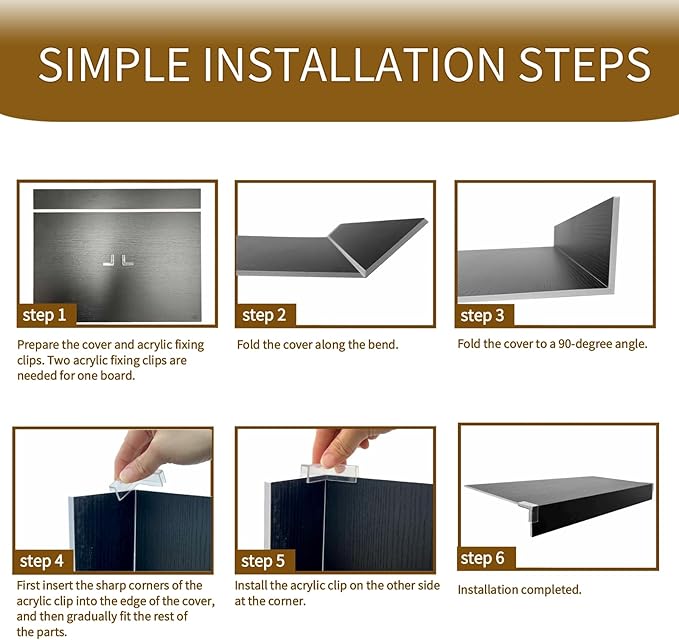 SIMPLE INSTALLATION STEPS

step 1

Prepare the cover and acrylic fixing clips. Two acrylic fixing clips are needed for one board.

step 2

Fold the cover along the bend.

step 3

Fold the cover to a 90-degree angle.

step 4

First insert the sharp corners of the acrylic clip into the edge of the cover, and then gradually fit the rest of the parts.

step 5

Install the acrylic clip on the other side at the corner.

step 6

Installation completed.