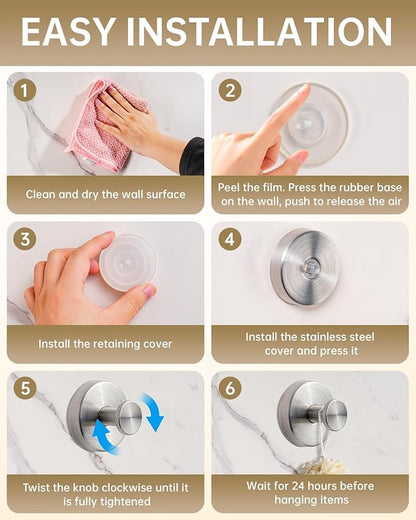 EASY INSTALLATION

1
Clean and dry the wall surface

2
Peel the film. Press the rubber base on the wall, push to release the air

3
Install the retaining cover

4
Install the stainless steel cover and press it

5
Twist the knob clockwise until it is fully tightened

6
Wait for 24 hours before hanging items