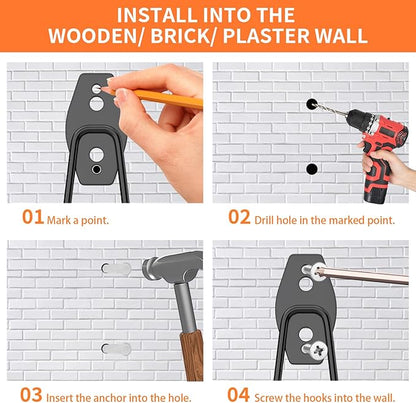 INSTALL INTO THE WOODEN/ BRICK/ PLASTER WALL

01 Mark a point.

02 Drill hole in the marked point.

03 Insert the anchor into the hole.

04 Screw the hooks into the wall.