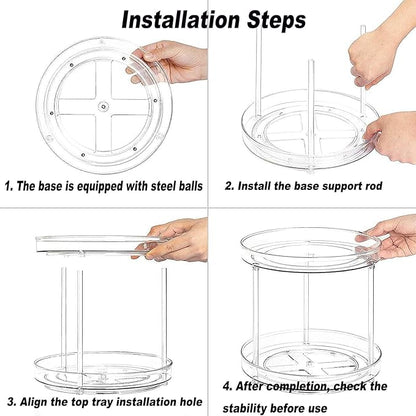 Installation Steps

1. The base is equipped with steel balls

2. Install the base support rod

3. Align the top tray installation hole

4. After completion, check the stability before use