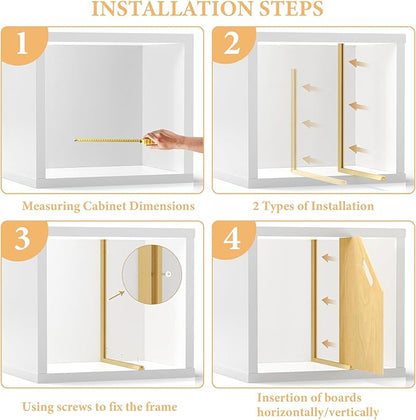 INSTALLATION STEPS

1

Measuring Cabinet Dimensions

2

2 Types of Installation

3

Using screws to fix the frame

4

Insertion of boards horizontally/vertically