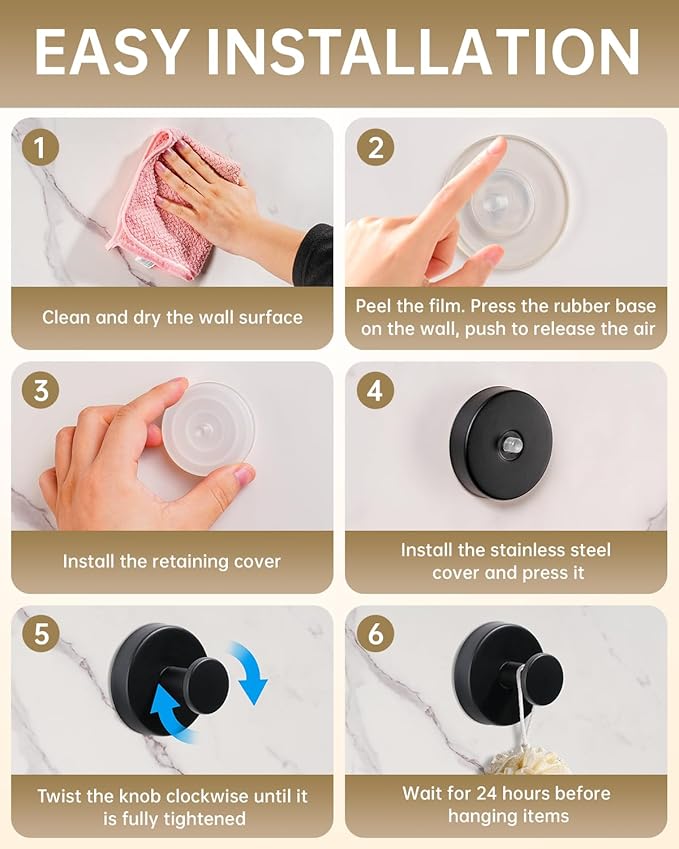 EASY INSTALLATION

1

Clean and dry the wall surface

2

Peel the film. Press the rubber base on the wall, push to release the air

3

Install the retaining cover

4

Install the stainless steel cover and press it

5

Twist the knob clockwise until it is fully tightened

6

Wait for 24 hours before hanging items