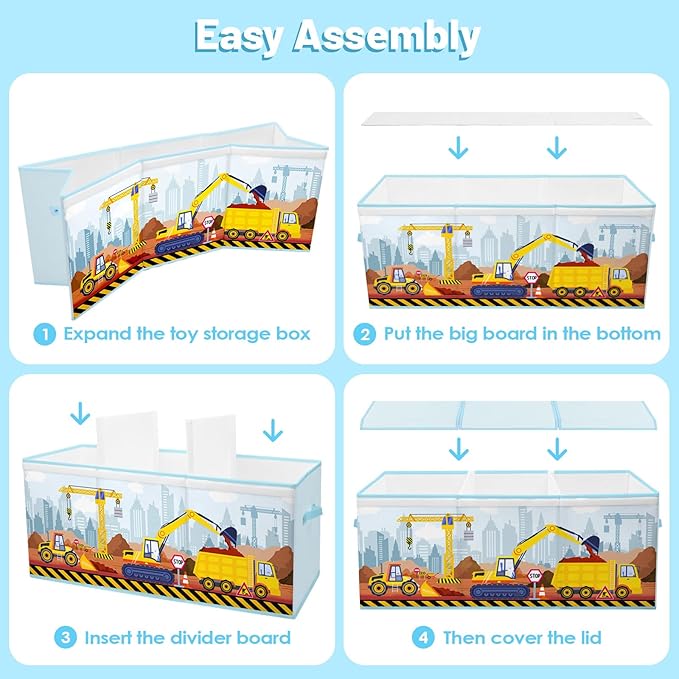 Easy Assembly

STOP

1 Expand the toy storage box

STOP

2 Put the big board in the bottom

STOP

3 Insert the divider board

STOP

4 Then cover the lid