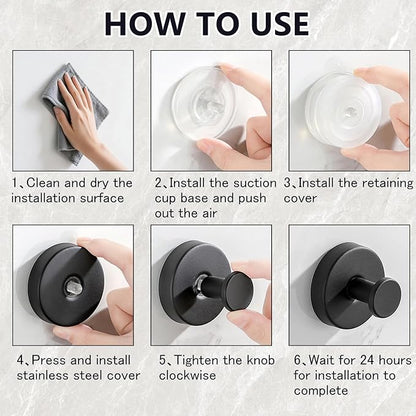 HOW TO USE

1、Clean and dry the installation surface

2、Install the suction cup base and push out the air

3、Install the retaining cover

4、Press and install stainless steel cover

5、Tighten the knob clockwise

6、Wait for 24 hours for installation to complete