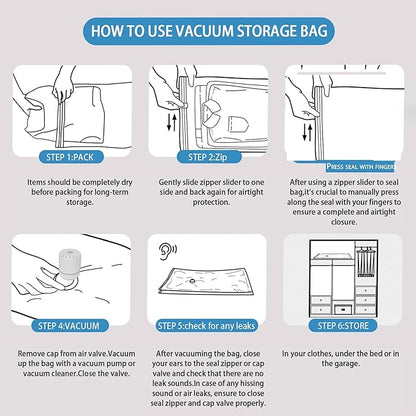 HOW TO USE VACUUM STORAGE BAG

STEP 1:PACK

Items should be completely dry before packing for long-term storage.

STEP 2:Zip

Gently slide zipper slider to one side and back again for airtight protection.

PRESS SEAL WITH FINGER

After using a zipper slider to seal bag,it's crucial to manually press along the seal with your fingers to ensure a complete and airtight closure.

STEP 4:VACUUM

Remove cap from air valve.Vacuum up the bag with a vacuum pump or vacuum cleaner.Close the valve.

STEP 5:check for any leaks

After vacuuming the bag, close your ears to the seal zipper or cap valve and check that there are no leak sounds.In case of any hissing sound or air leaks, ensure to close seal zipper and cap valve properly.

STEP 6:STORE

In your clothes, under the bed or in the garage.