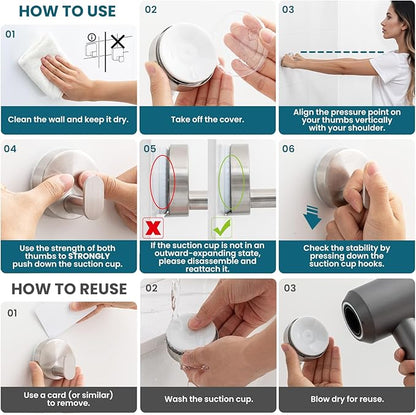 HOW TO USE

01

Clean the wall and keep it dry.

02

Take off the cover.

03

Align the pressure point on your thumbs vertically with your shoulder.

04

Use the strength of both thumbs to STRONGLY push down the suction cup.

05

If the suction cup is not in an outward-expanding state, please disassemble and reattach it.

06

Check the stability by pressing down the suction cup hooks.

HOW TO REUSE

01

Use a card (or similar) to remove.

02

Wash the suction cup.

03

Blow dry for reuse.