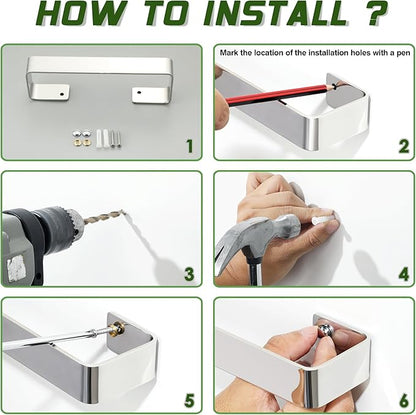 HOW TO INSTALL ?

1

Mark the location of the installation holes with a pen

2

3

4

5

6