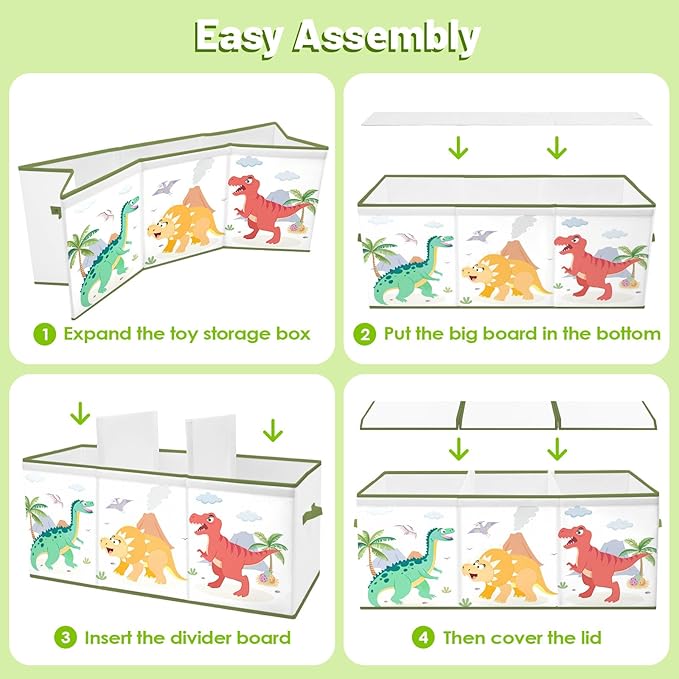 Easy Assembly

1 Expand the toy storage box

2 Put the big board in the bottom

3 Insert the divider board

4 Then cover the lid